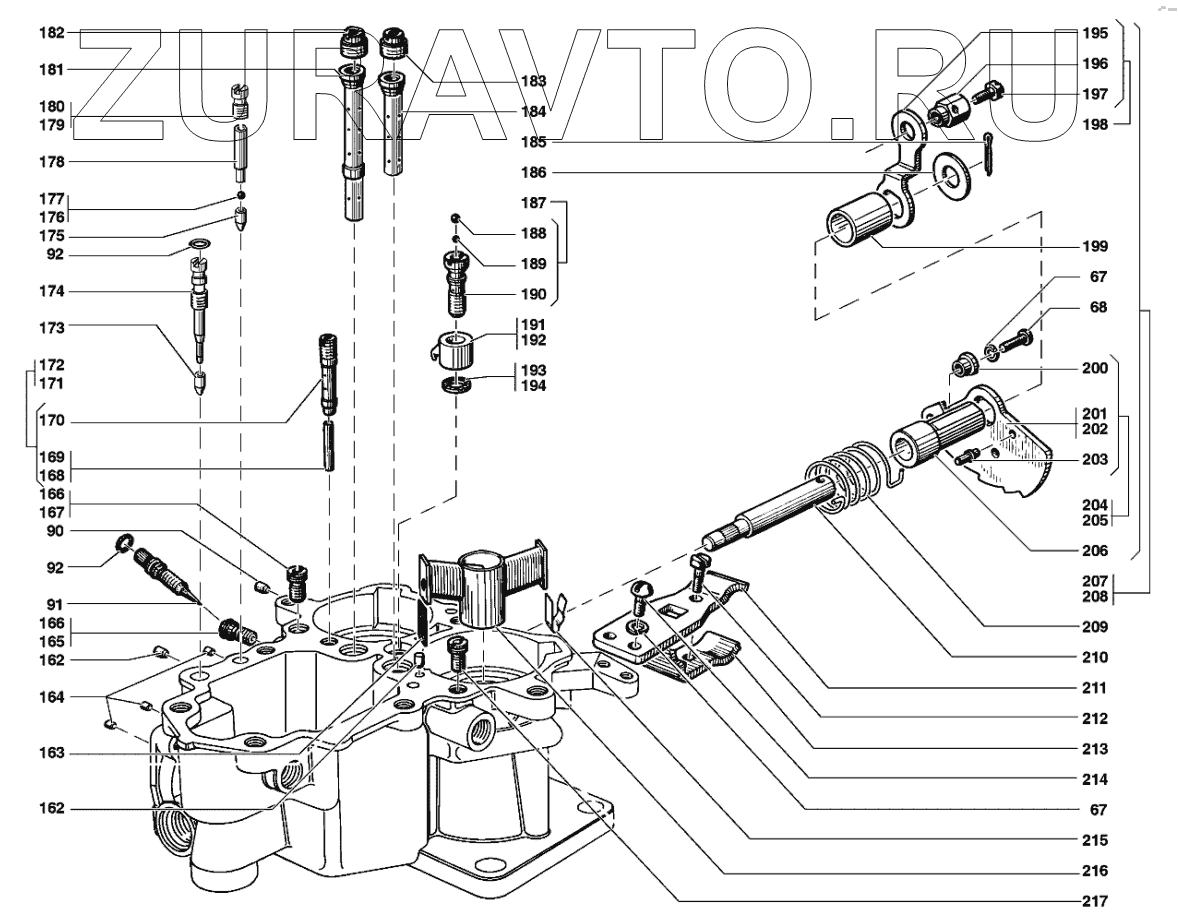 ZURAVTO.RU

182
181
180
179
178
177
176
175
92
174
173
172
171
170
169
168
166
167
90
92
91
166
165
162
164
163
162

183
184
185
186
187
188
189
190
191
192
193
194

195
196
197
198
199
67
68
200
201
202
203
204
205
206
207
208
209
210
211
212
213
214
67
215
216
217